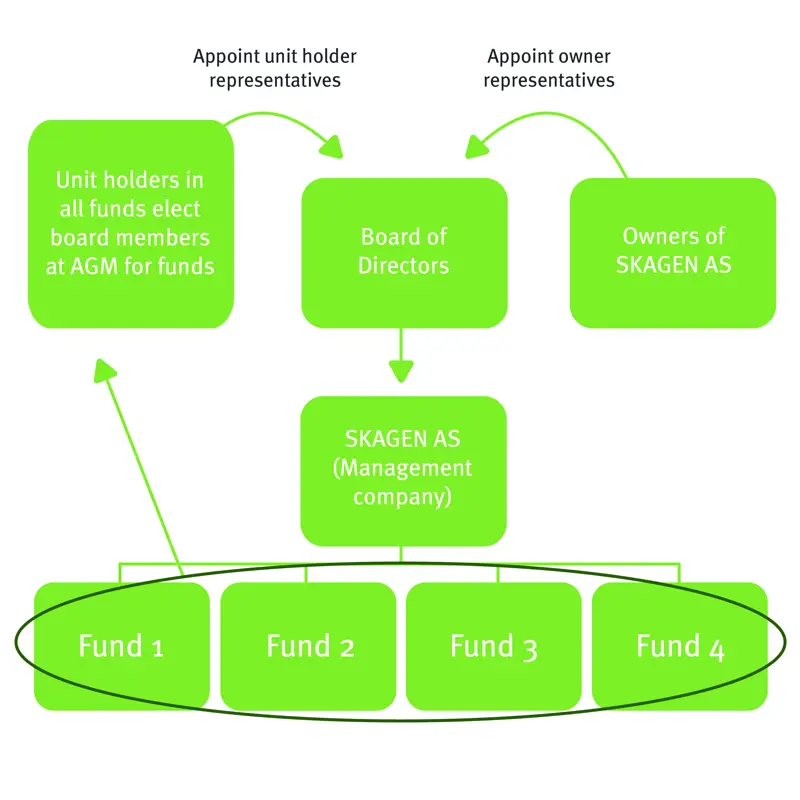 Appoint unit holder representatives

Appoint owner representatives

Unit holders in all funds elect board members at AGM for funds

Board of Directors

Owners of SKAGEN AS

SKAGEN AS (Management company)

Fund 1

Fund 2

Fund 3

Fund 4