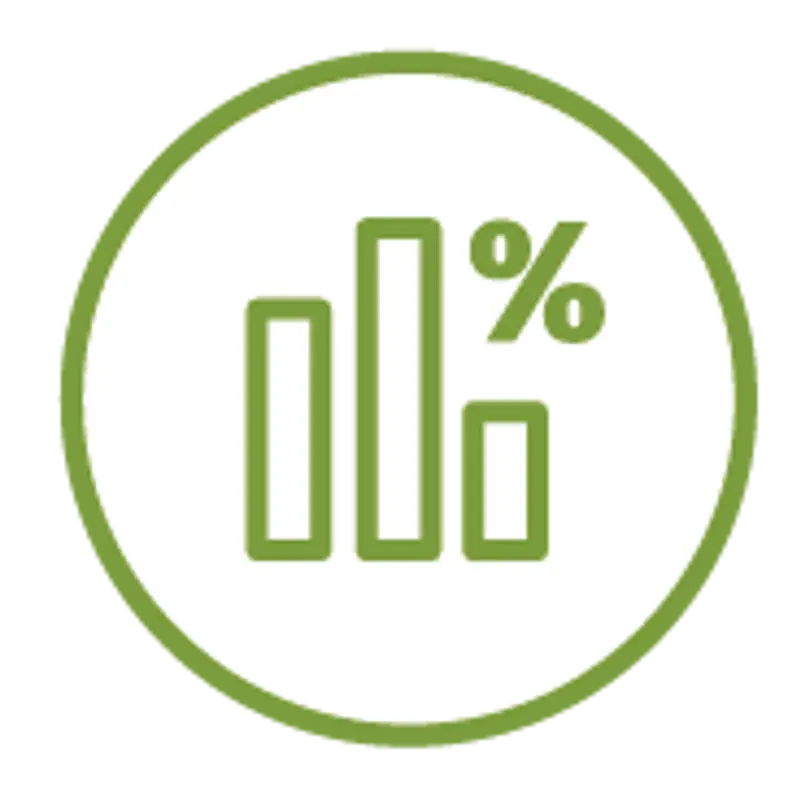 %