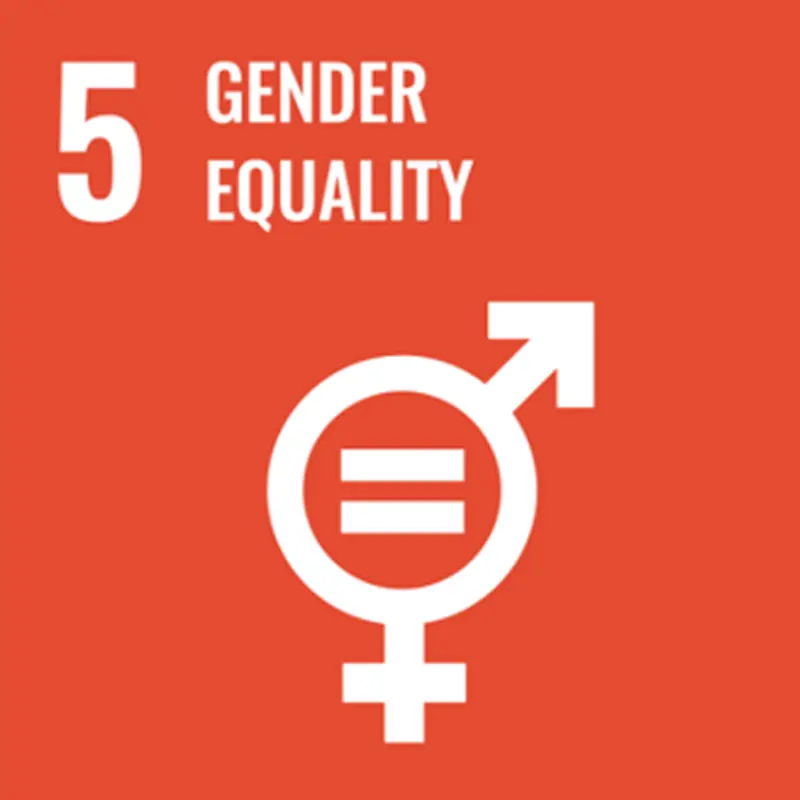 5 GENDER EQUALITY