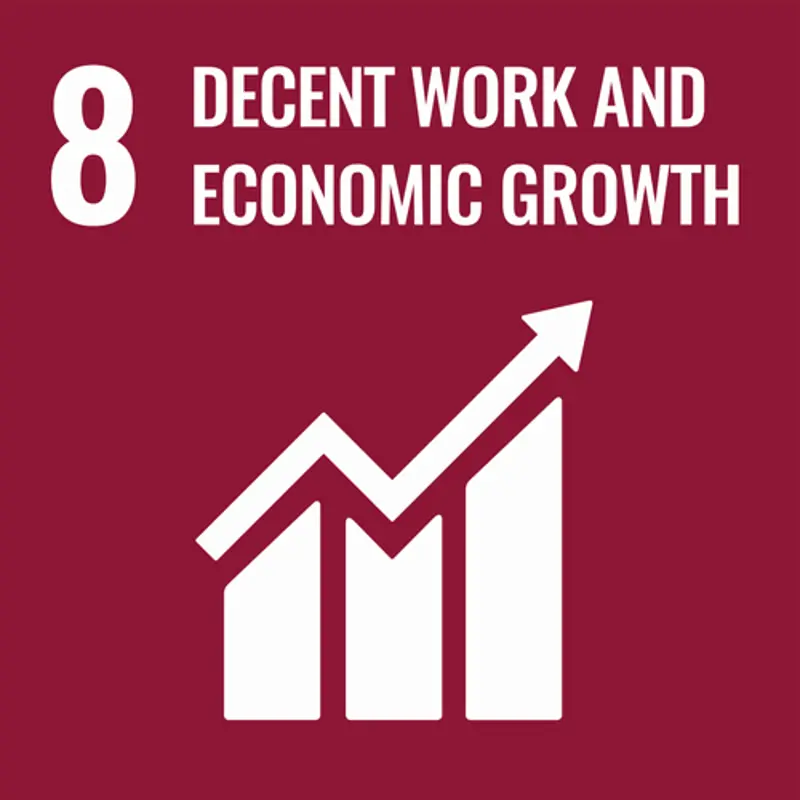 8 DECENT WORK AND ECONOMIC GROWTH