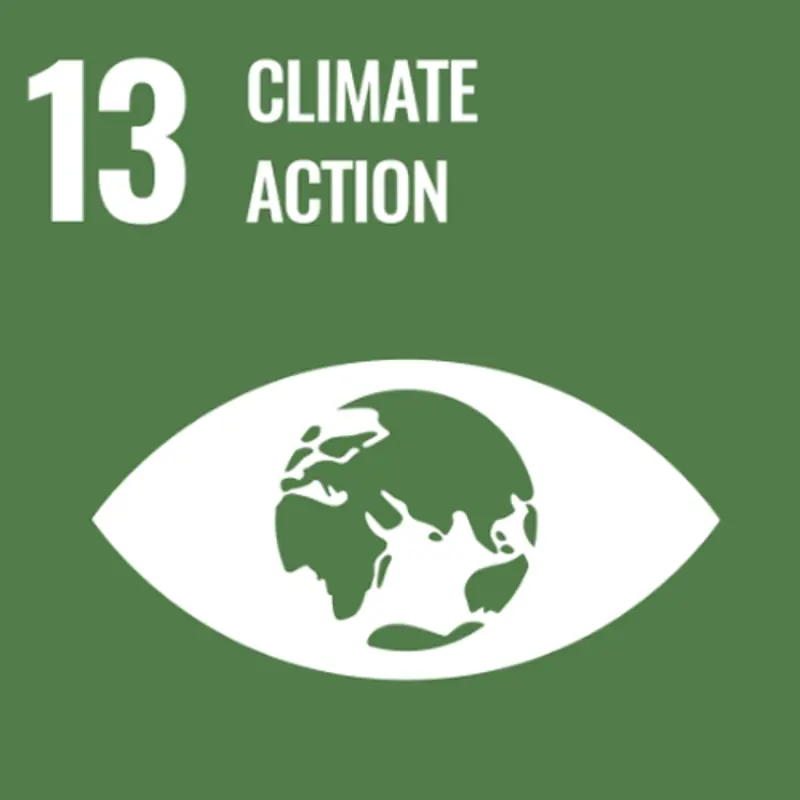 13 CLIMATE ACTION