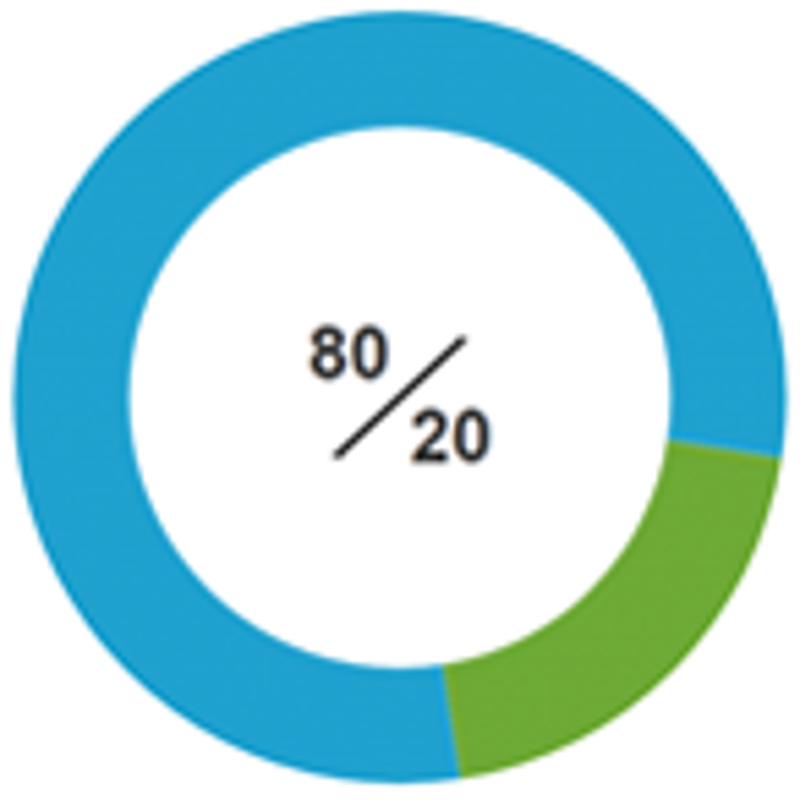 80/20