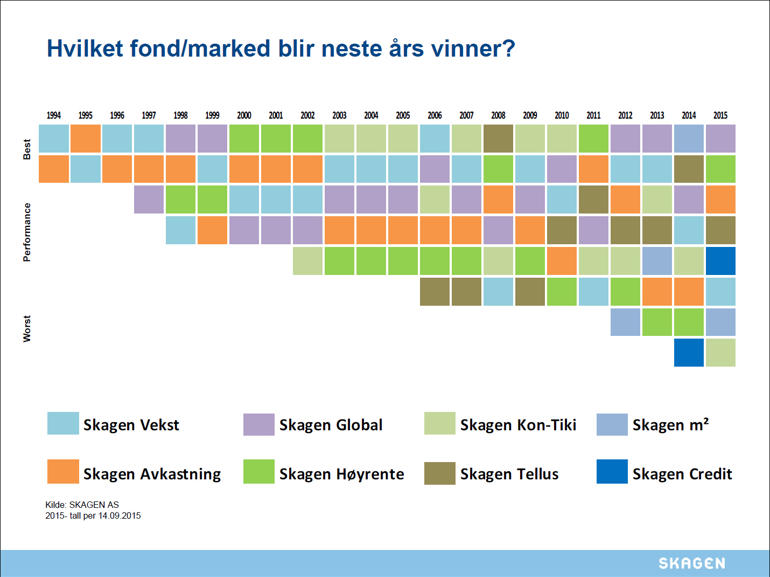 Hvilket fond/marked blir neste års vinner?

1994 1995 1996 1997 1998 1999 2000 2001 2002 2003 2004 2005 2006 2007 2008 2009 2010 2011 2012 2013 2014 2015

Best

Performance

Worst

Skagen Vekst
Skagen Global
Skagen Kon-Tiki
Skagen m²
Skagen Avkastning
Skagen Høyrente
Skagen Tellus
Skagen Credit

Kilde: SKAGEN AS
2015- tall per 14.09.2015

SKAGEN